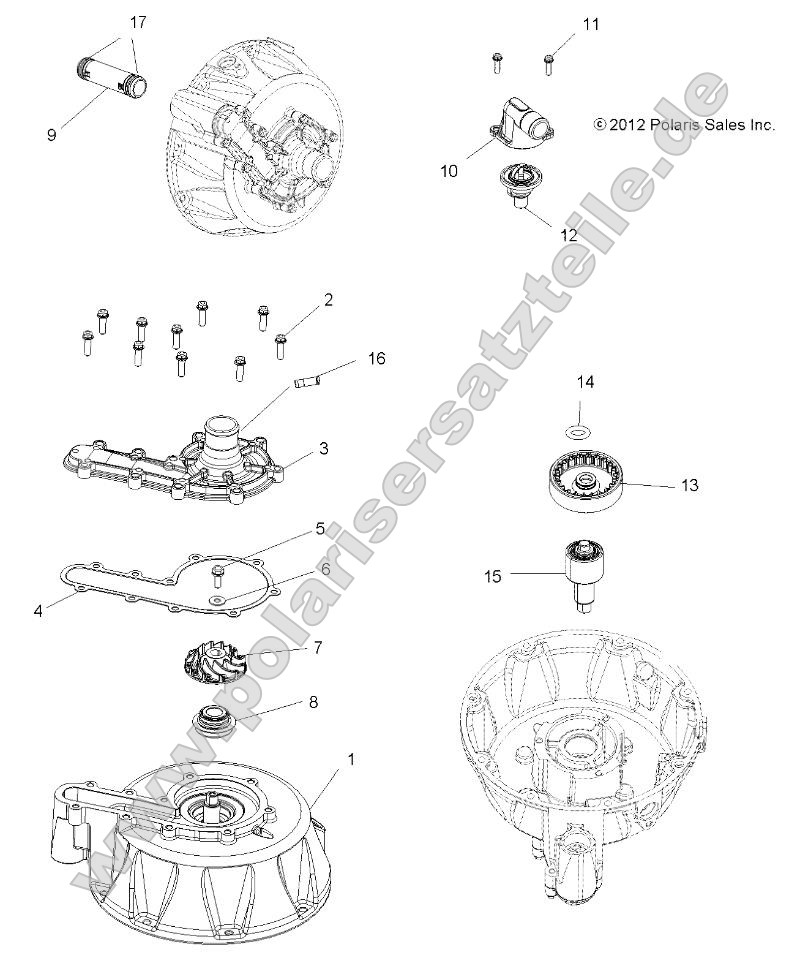 17
9
11
© 2012 Polaris Sales Inc.
10
12
2
16
3
14
13
5
6
4
15
7
8
1
www.polarisersatzteile.de