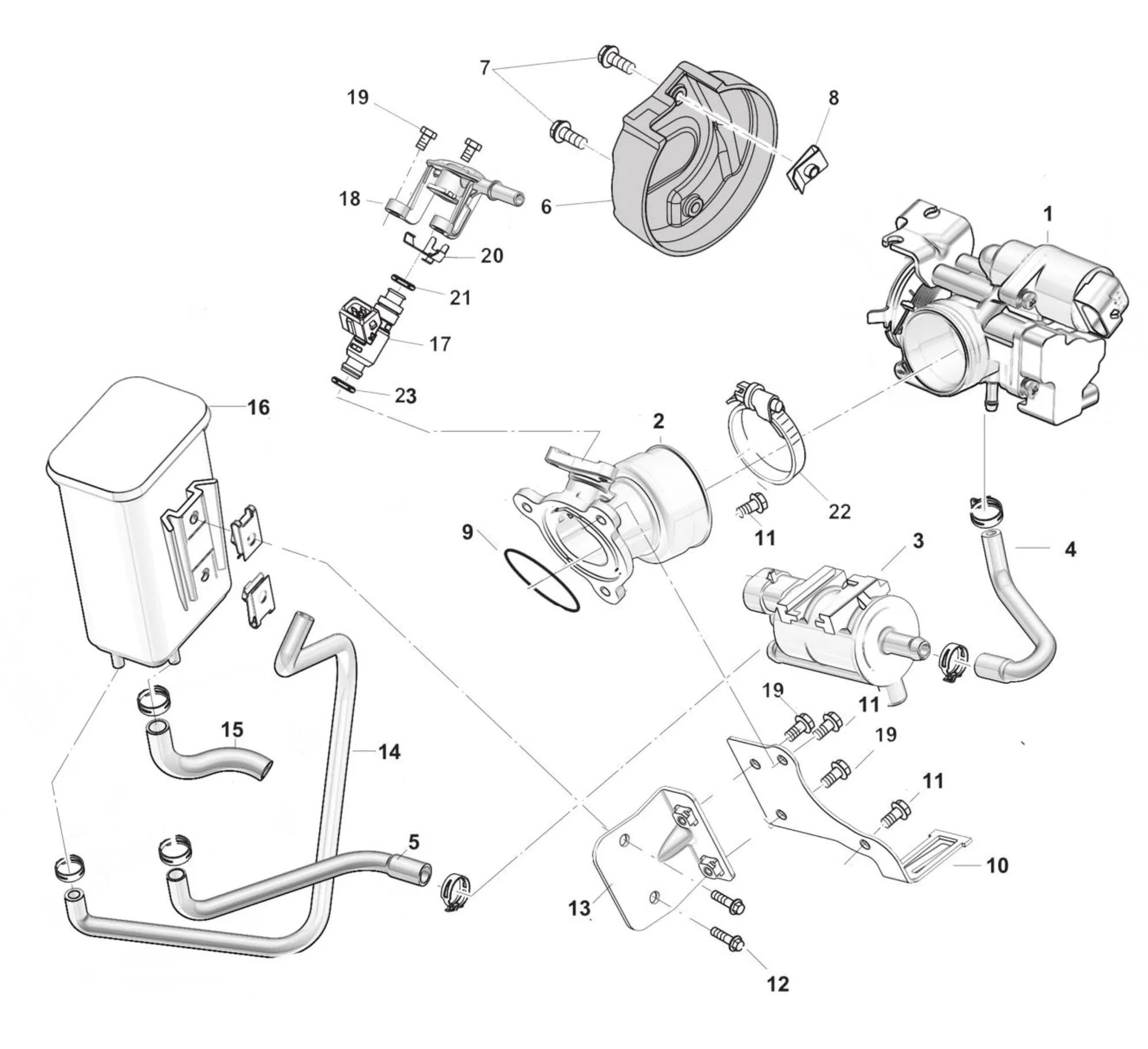 7
19
8
18
6
1
20
21
17
23
16
2
22
9
11
3
4
19
11
19
15
14
11
5
10
13
12