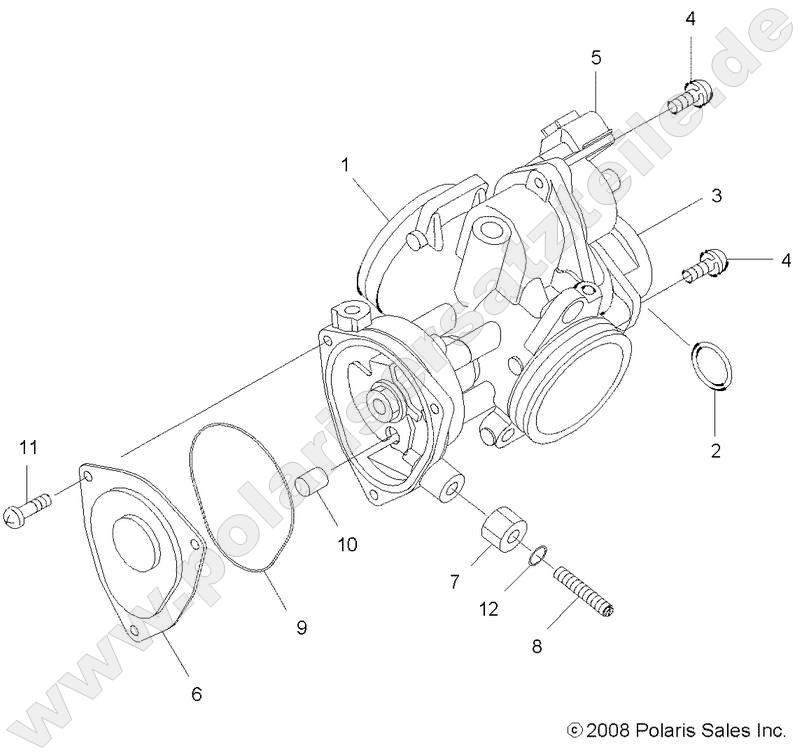 4
5
1
3
4
2
11
10
7
12
8
9
6
www.polaris-ersatzteile.de
© 2008 Polaris Sales Inc.