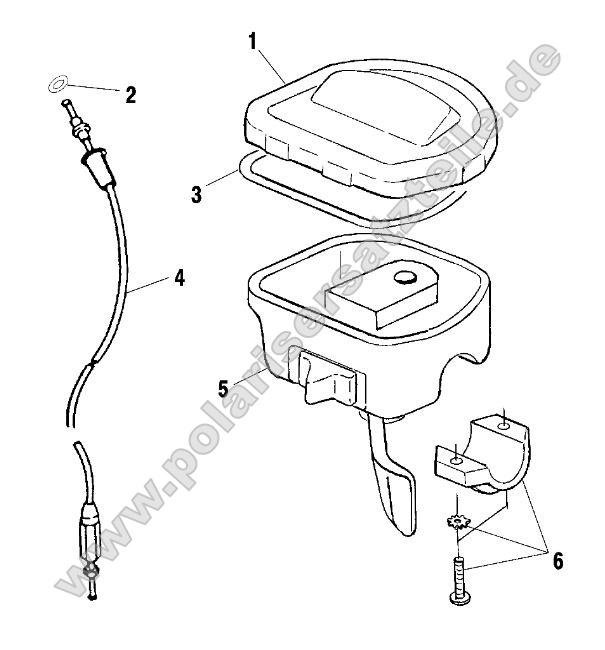 1
2
3
4
5
6
www.polarisersatzteile.de