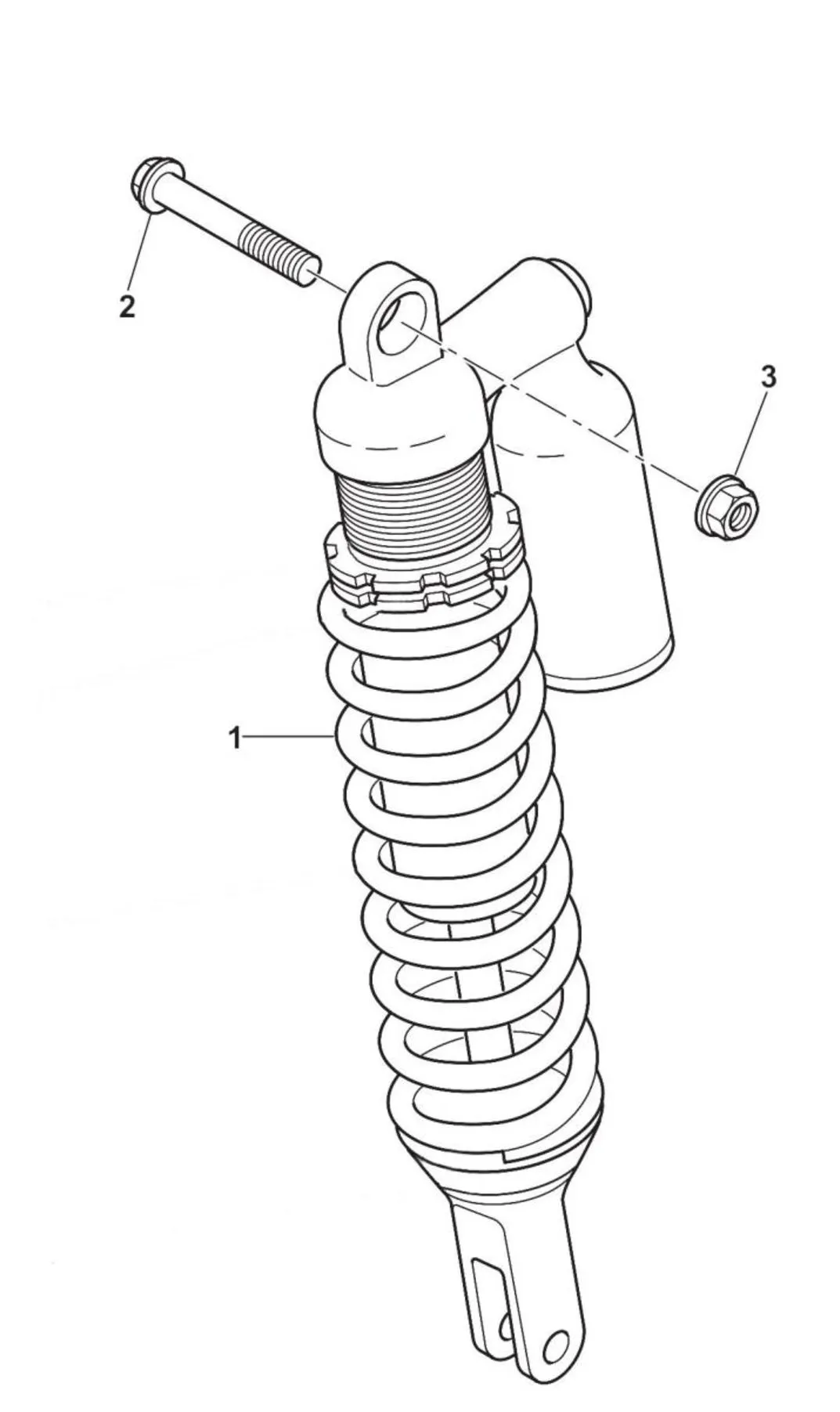 2
3
1