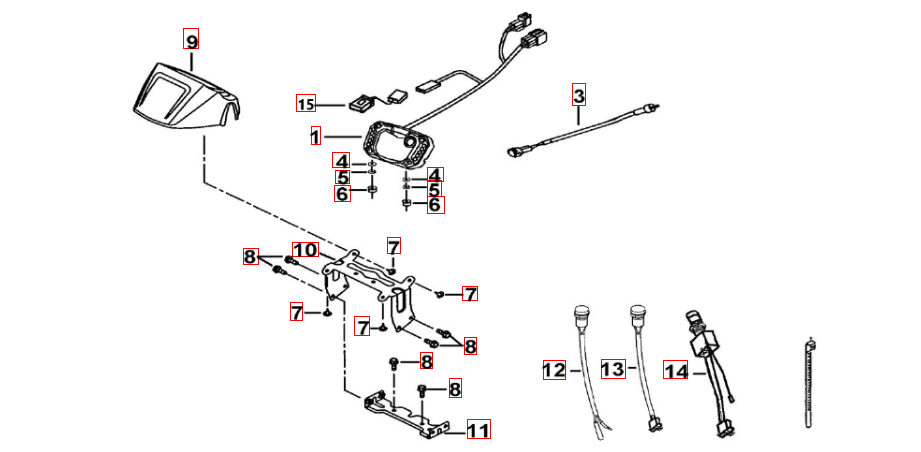 9
15
1
3
4
5
6
4
5
6
8
10
7
7
7
7
8
8
8
11
12
13
14