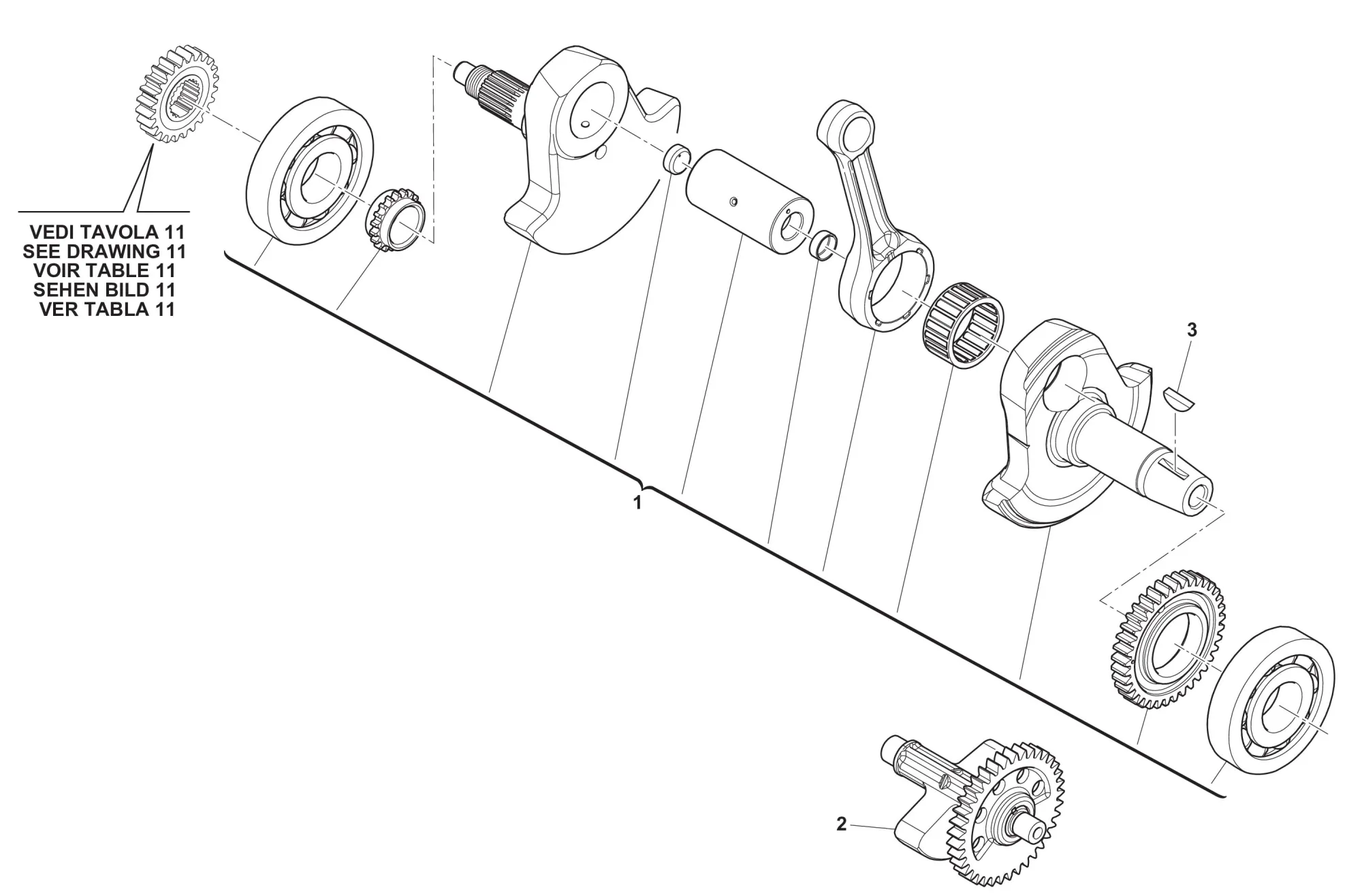 VEDI TAVOLA 11
SEE DRAWING 11
VOIR TABLE 11
SEHEN BILD 11
VER TABLA 11

3

1

2