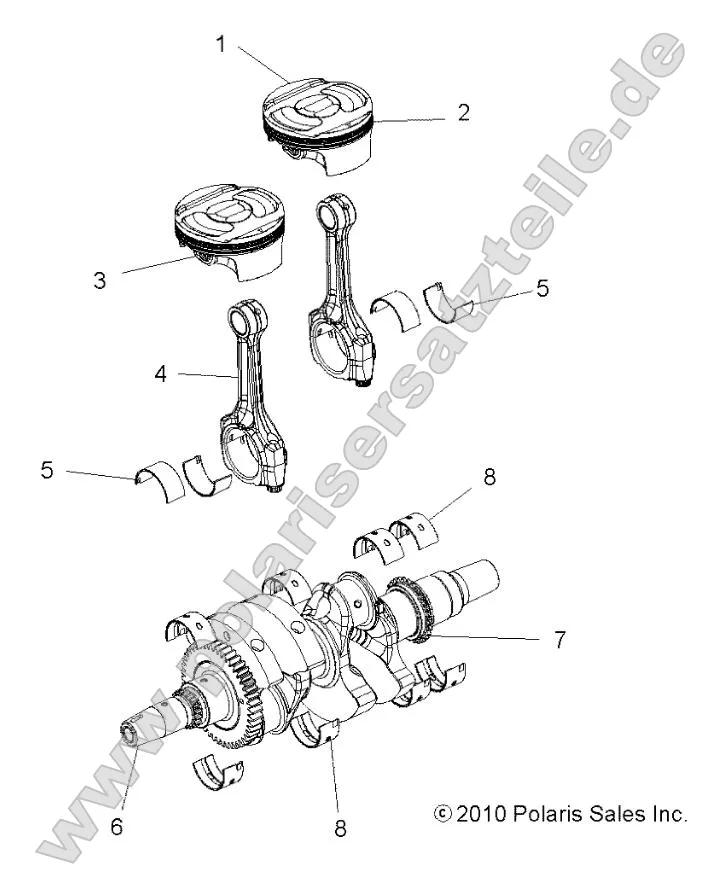 1
2
3
5
4
5
8
7
6
8
© 2010 Polaris Sales Inc.
www.polarisersatzteile.de