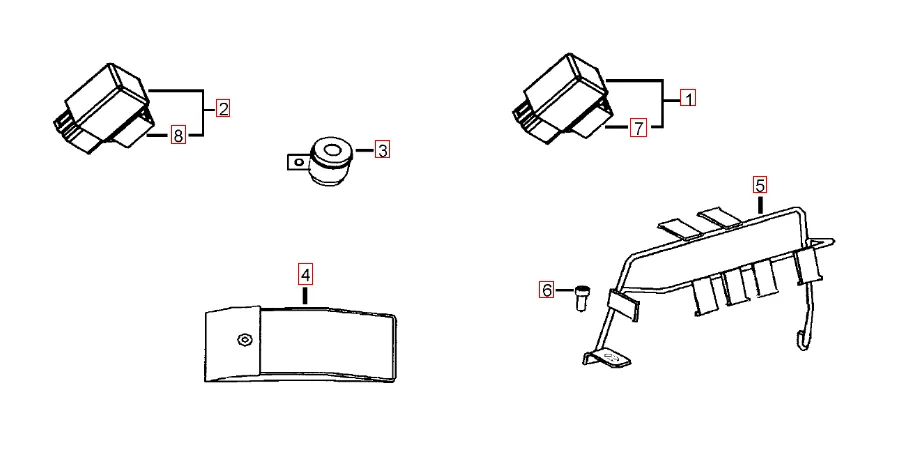 2
8
3
1
7
5
4
6