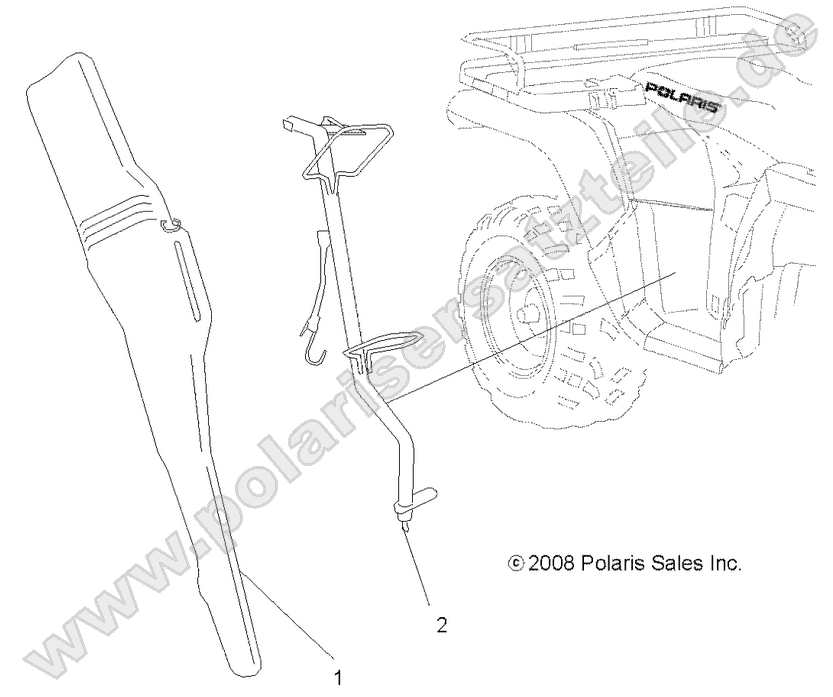 POLARIS

www.polarisersatzteile.de

© 2008 Polaris Sales Inc.

2

1