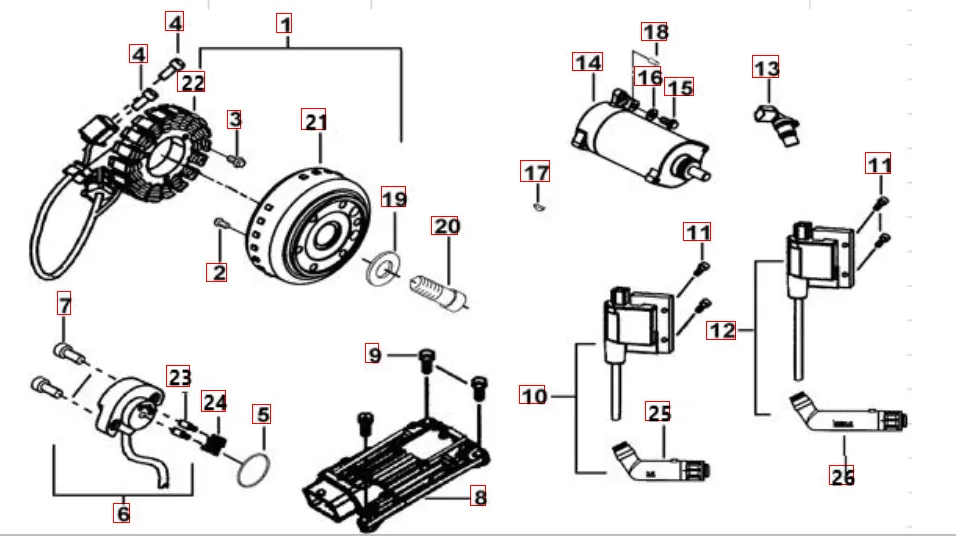 4
1
4
22
3
21
19
20
2
7
23
24
5
6
9
8
18
14
16
15
13
17
11
11
12
10
25
26