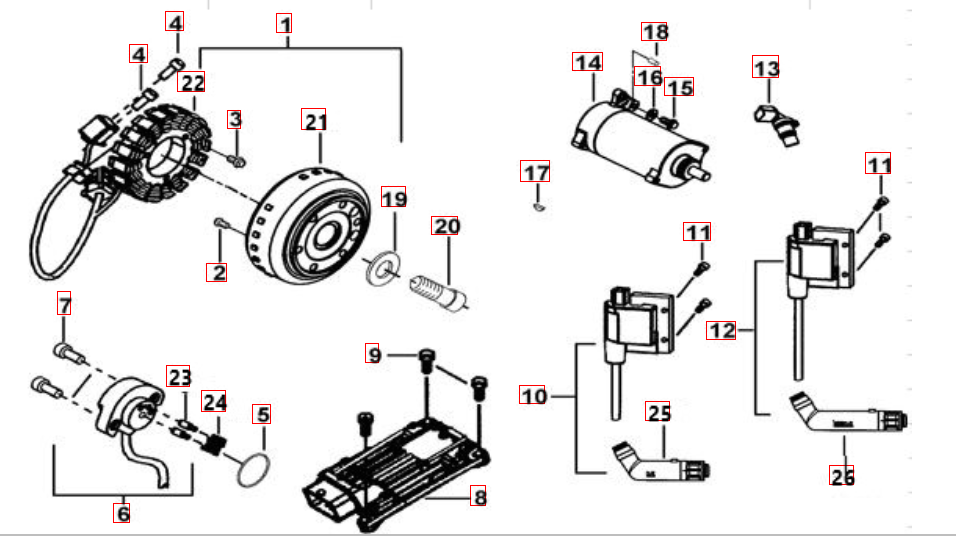 4
1
4
22
3
21
19
20
2
7
23
24
5
6
9
8
18
14
16
15
13
17
11
11
12
10
25
26