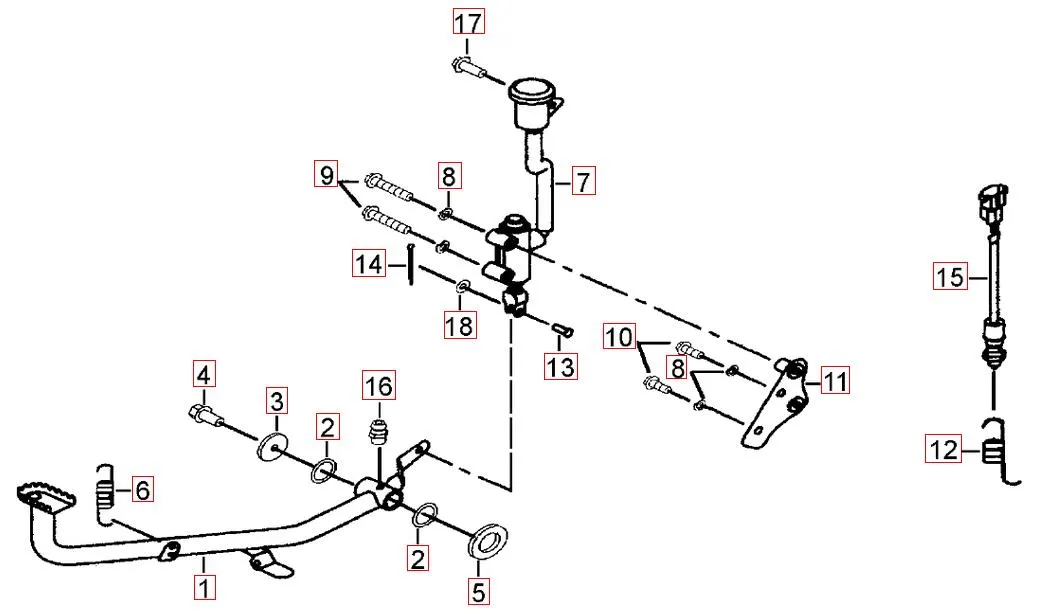 17
9
8
7
14
18
13
10
8
11
15
12
4
3
2
16
6
2
1
5