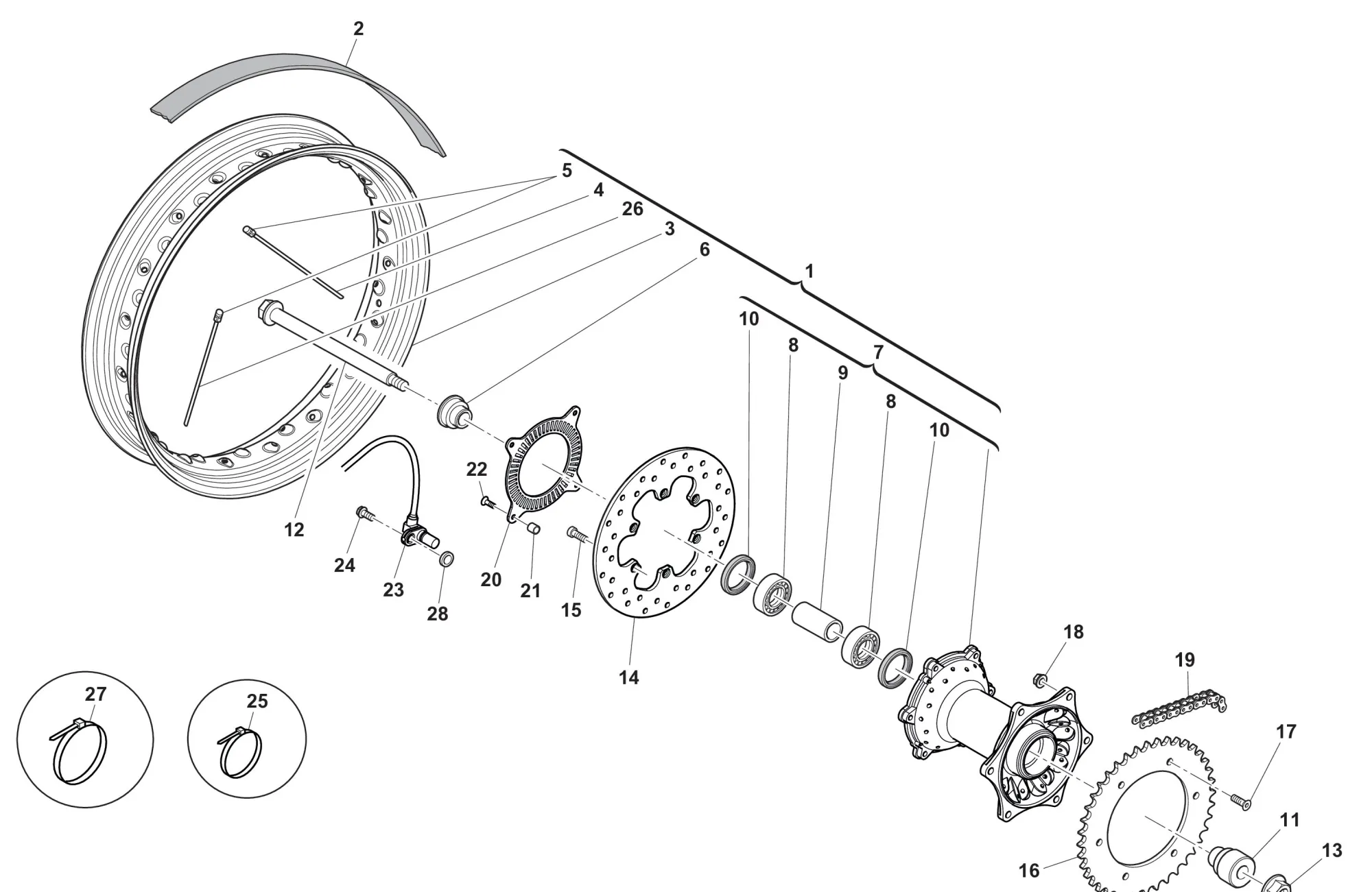 2
5
4
26
3
6
1
10
8
7
9
8
10
22
12
24
23
28
20
21
15
14
18
19
17
11
13
16
27
25