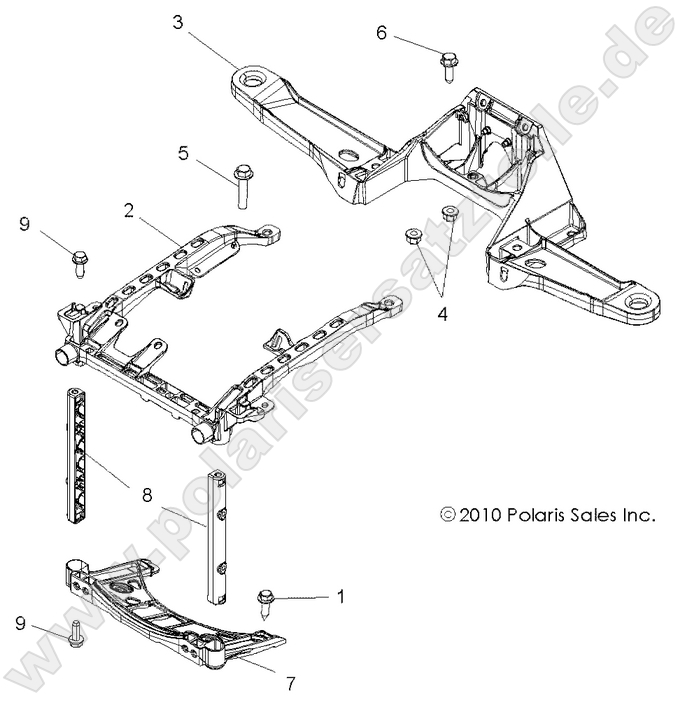 3
6
5
2
9
4
8
© 2010 Polaris Sales Inc.
1
9
7
www.polarisersatzteile.de