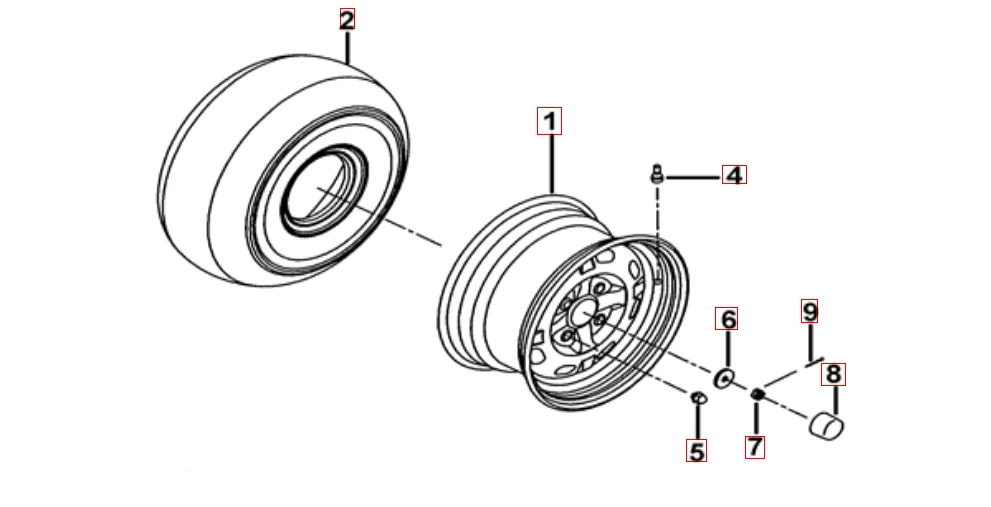 2
1
4
6
9
8
5
7