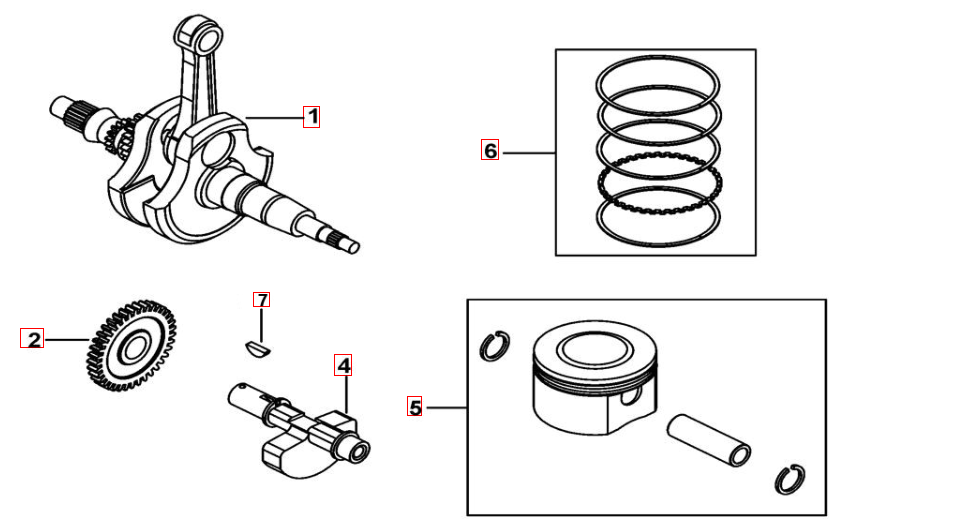 1
6
7
2
4
5