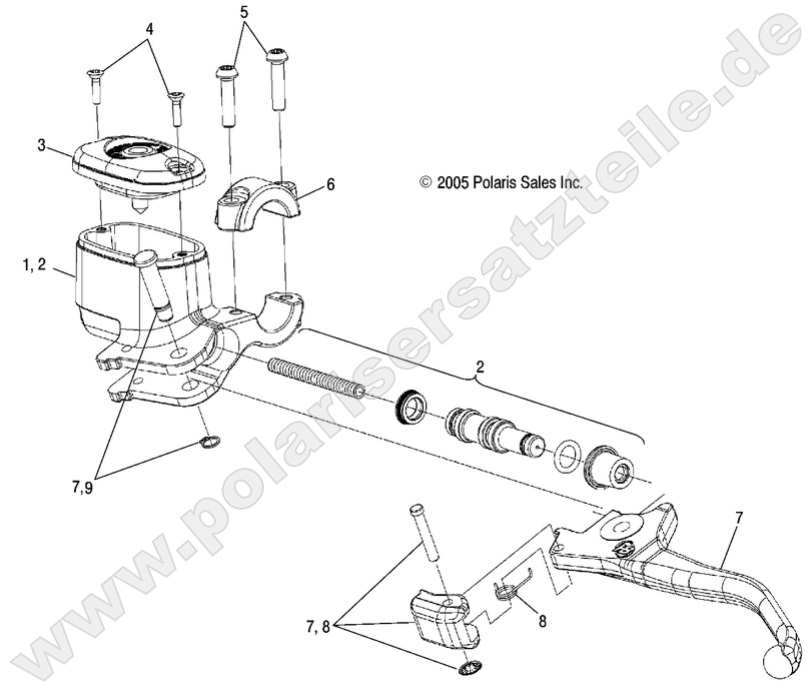 4
5
3
6
© 2005 Polaris Sales Inc.
1, 2
2
7,9
7
7, 8
8
www.polarisersatzteile.de