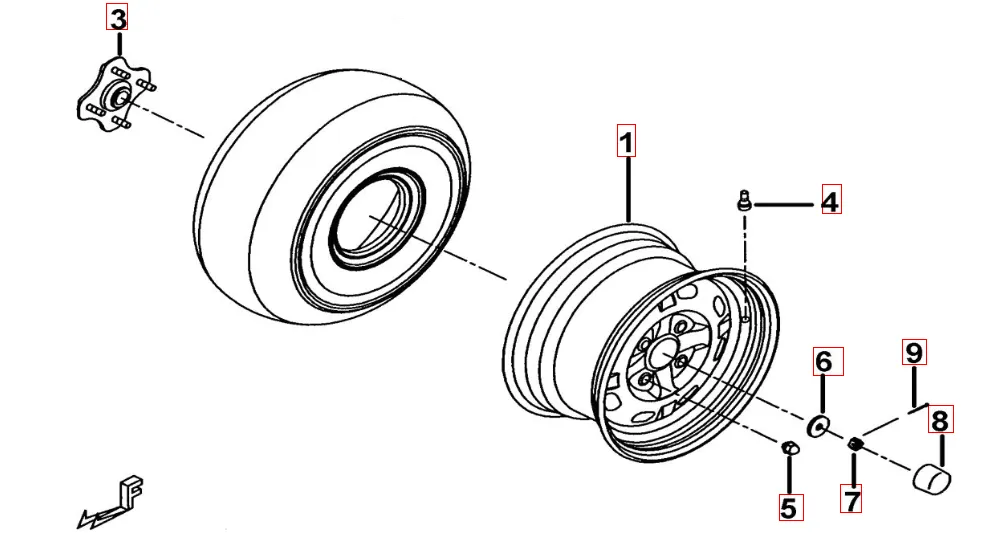 3
1
4
6
9
8
5
7
F