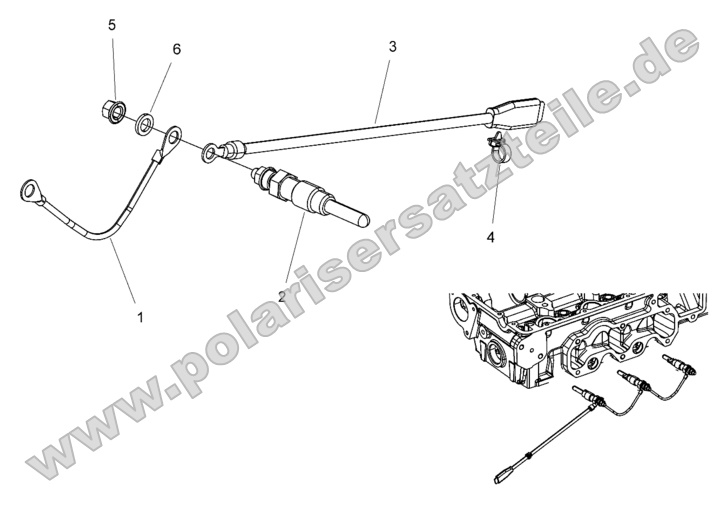 5
6
3
1
2
4
www.polarisersatzteile.de