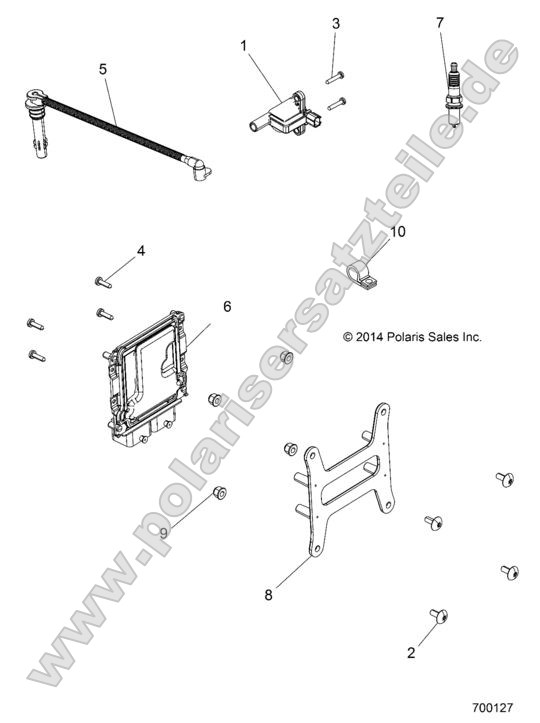 5

1

3

7

10

4

6

© 2014 Polaris Sales Inc.

9

8

2

700127

www.polarisersatzteile.de