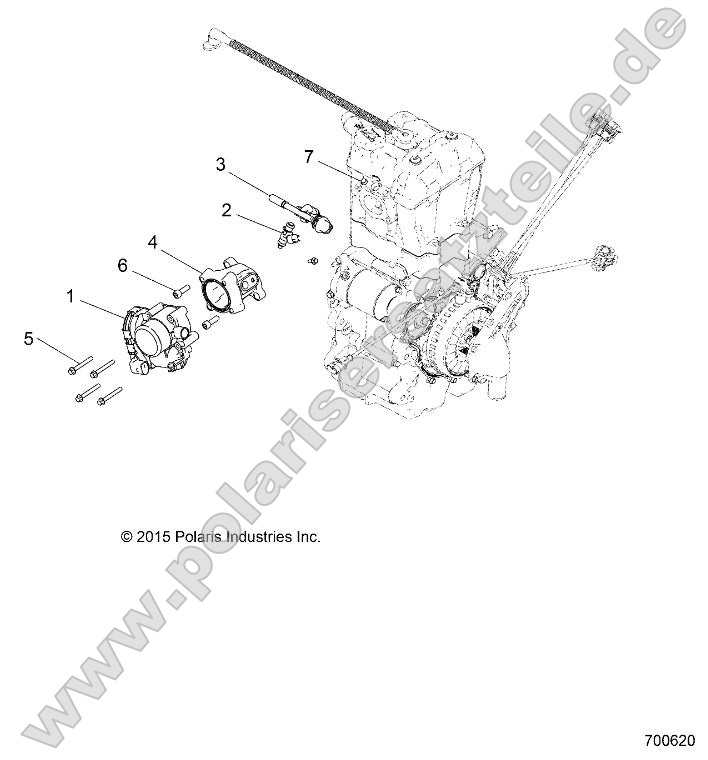 www.polarisersatzteile.de

3

7

2

4

6

1

5

© 2015 Polaris Industries Inc.

700620