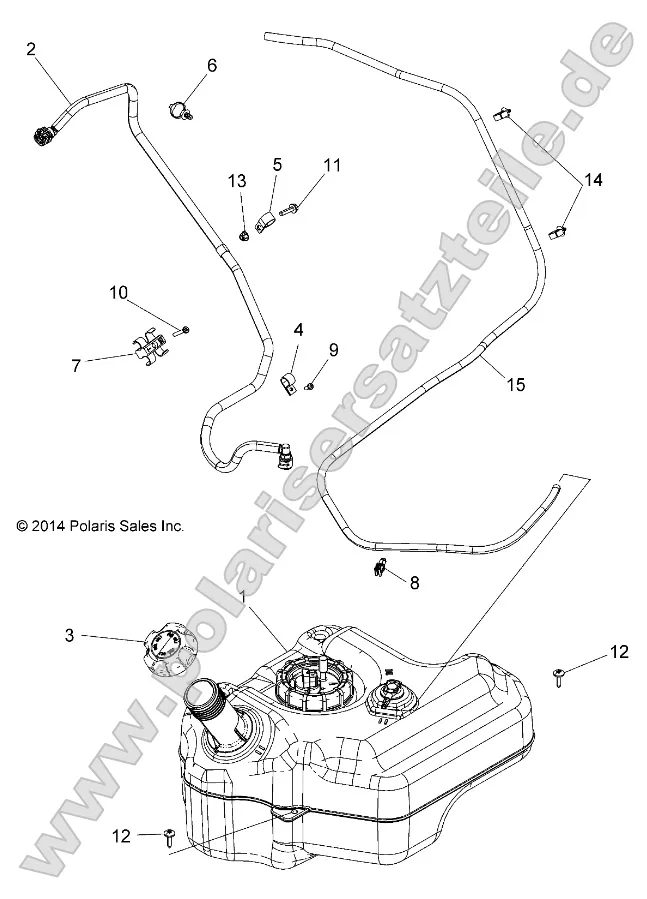 2
6
13
5
11
14
10
7
4
9
15
© 2014 Polaris Sales Inc.
8
1
3
12
12
www.polarisersatzteile.de