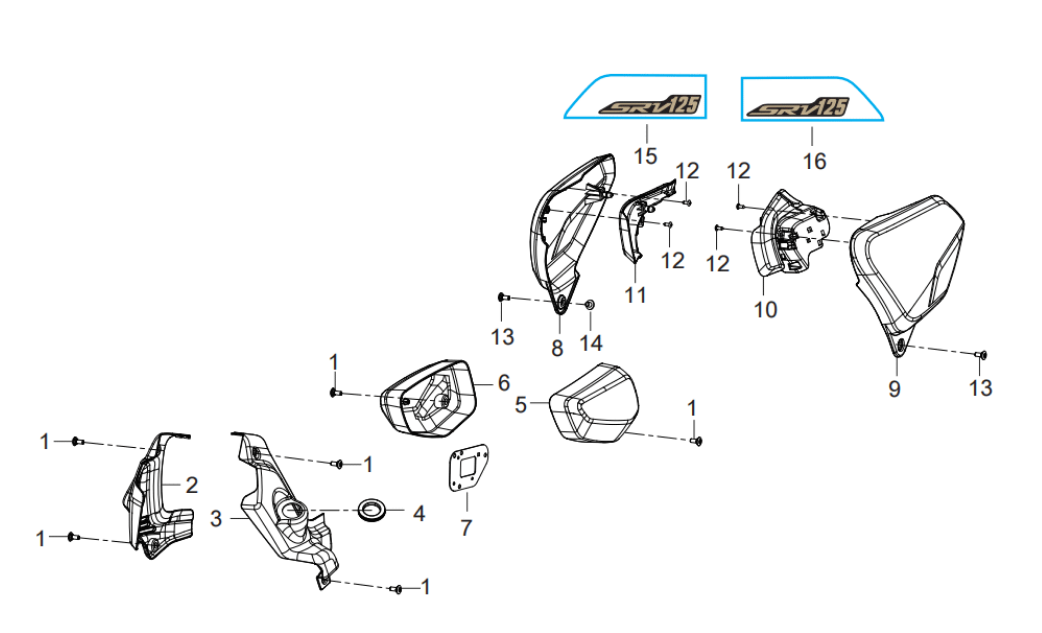 SRV125
SRV125
15
16
12
12
12
12
11
10
13
8
14
9
13
1
6
5
1
1
2
1
3
4
7
1
1