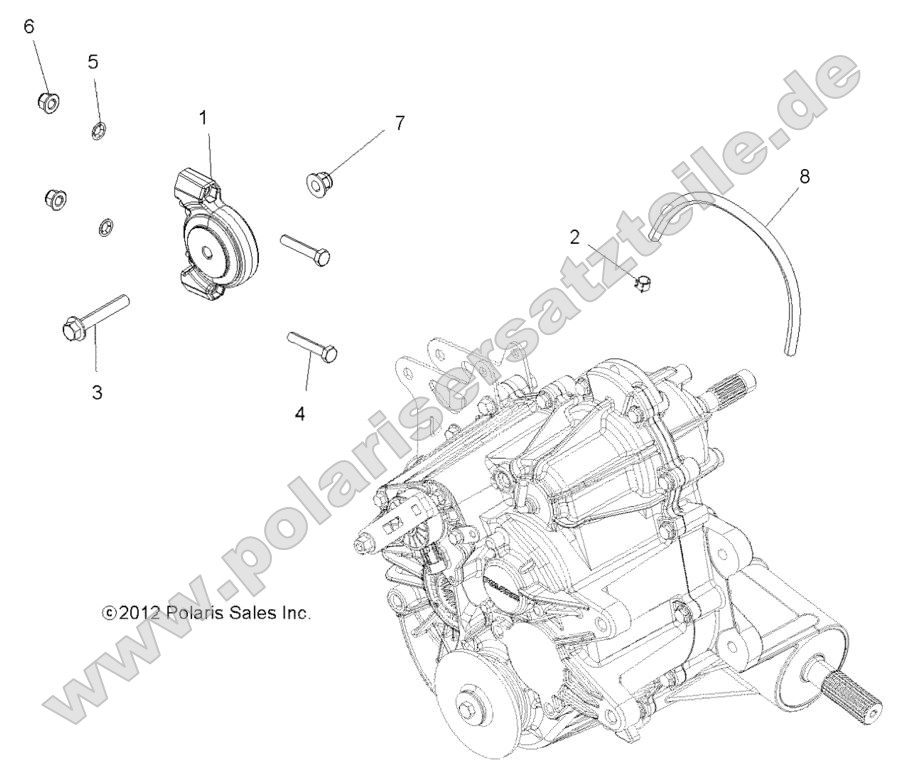 6
5
1
7
8
2
3
4
©2012 Polaris Sales Inc.
www.polarisersatzteile.de