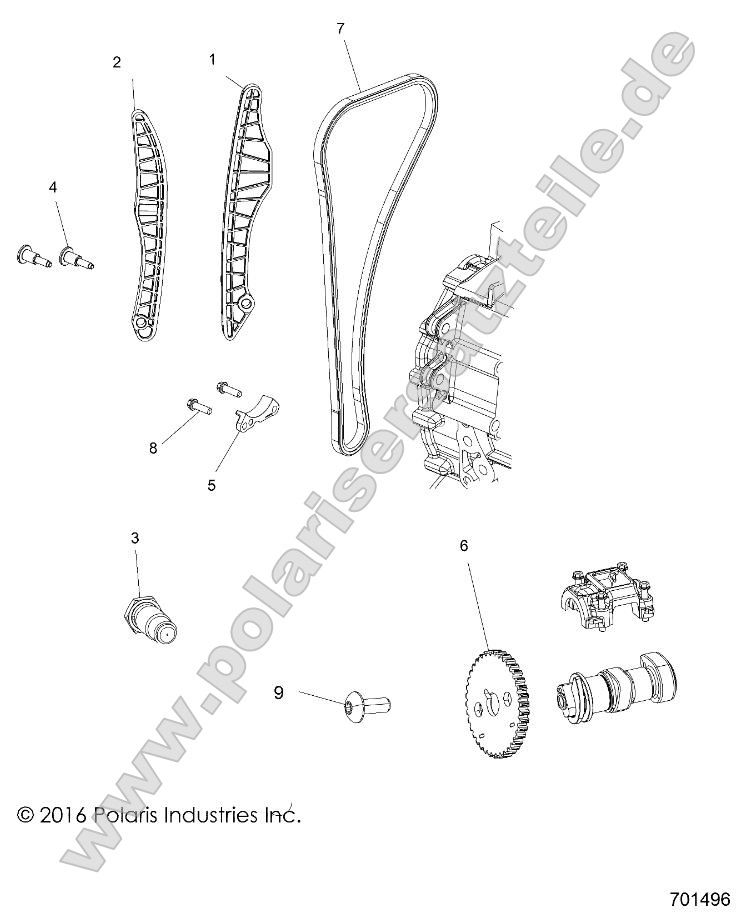 7
2
1
4
8
5
3
6
9
www.polarisersatzteile.de
© 2016 Polaris Industries Inc.
701496