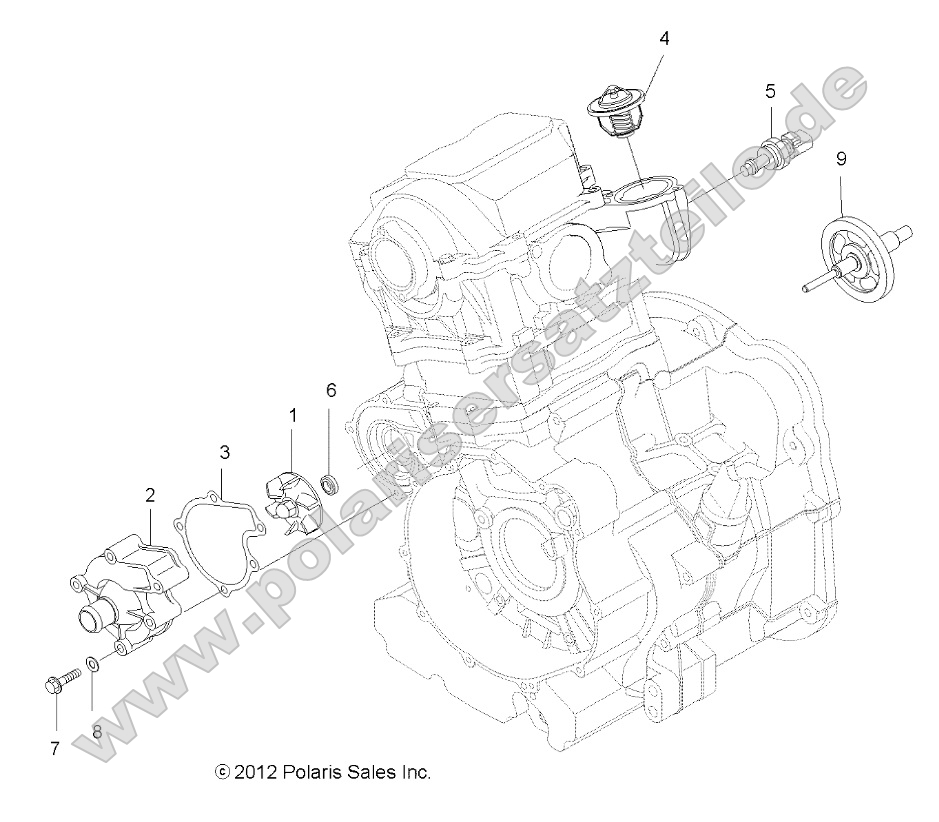 4
5
9
6
1
3
2
7
8
www.polarisersatzteile.de
© 2012 Polaris Sales Inc.