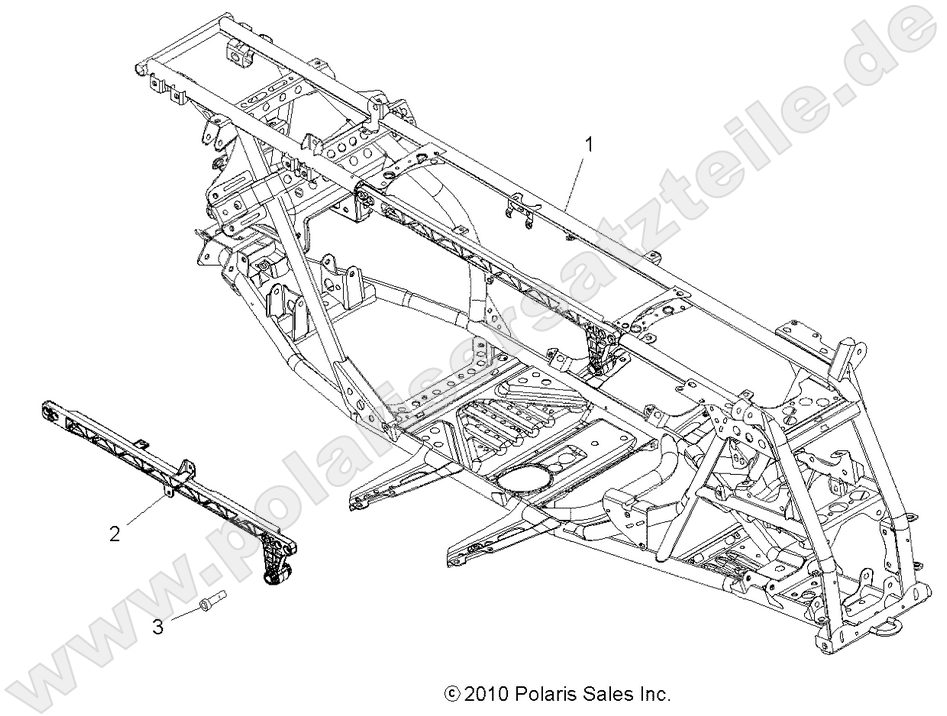 www.polaris-ersatzteile.de

1

2

3

© 2010 Polaris Sales Inc.