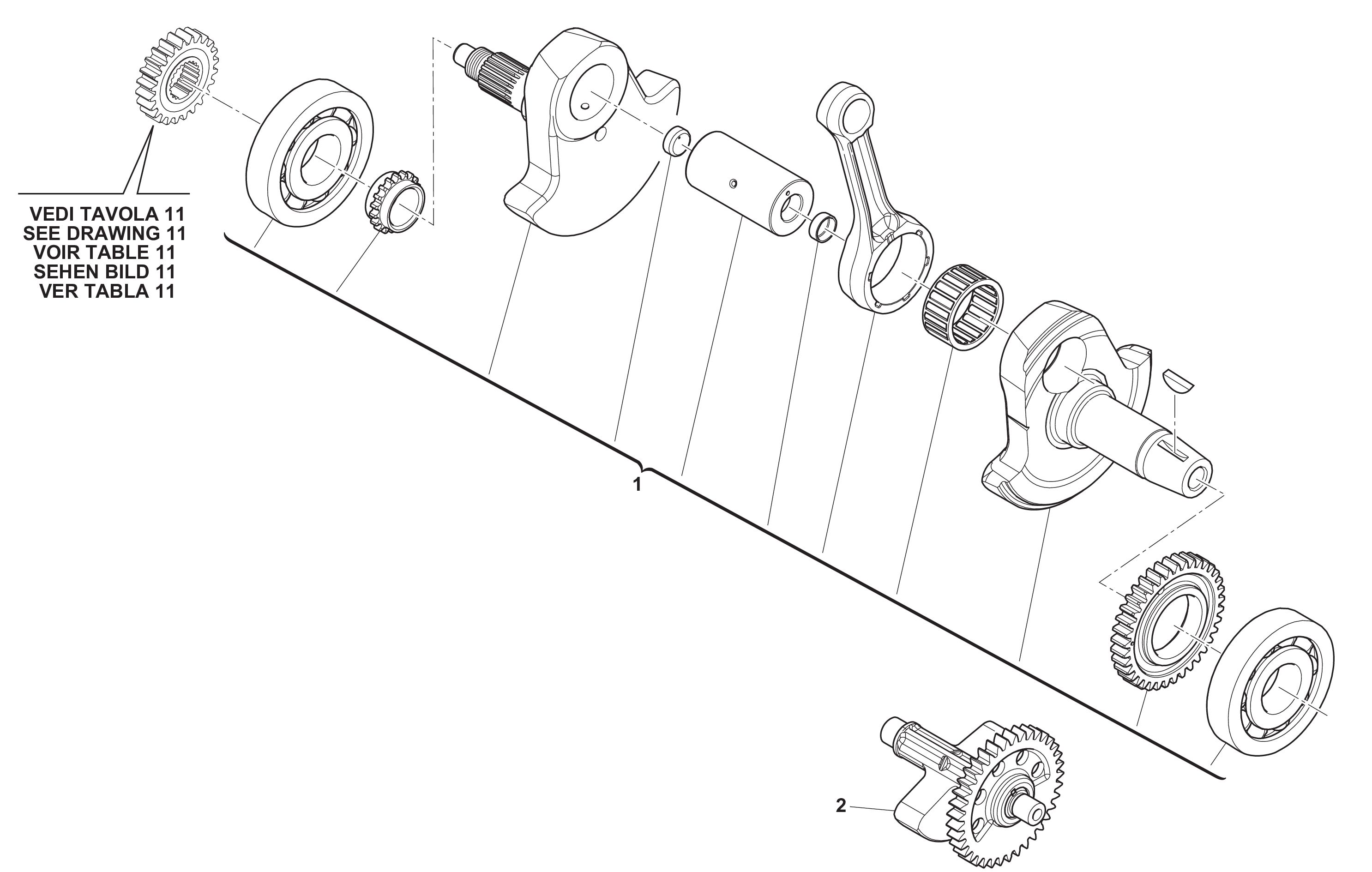 VEDI TAVOLA 11
SEE DRAWING 11
VOIR TABLE 11
SEHEN BILD 11
VER TABLA 11

1

2