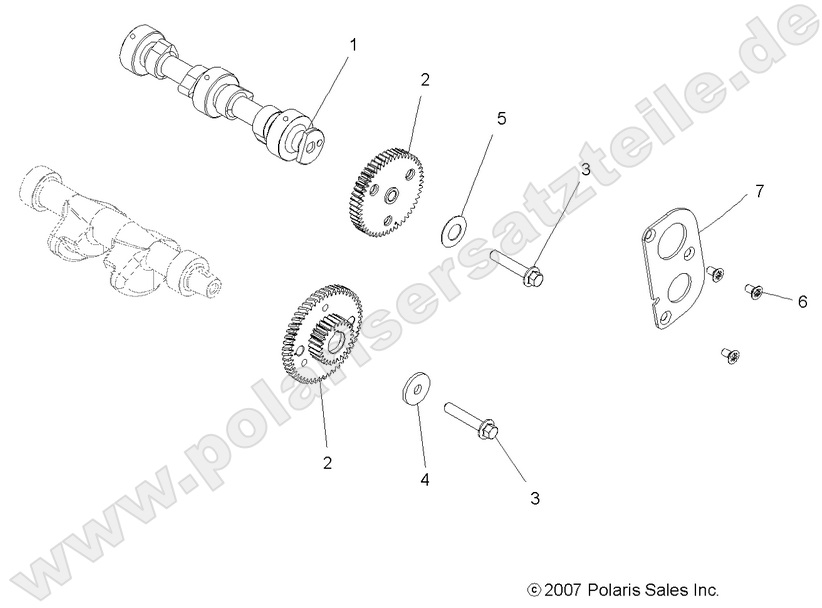 www.polarisersatzteile.de

1

2

5

3

7

6

2

4

3

© 2007 Polaris Sales Inc.