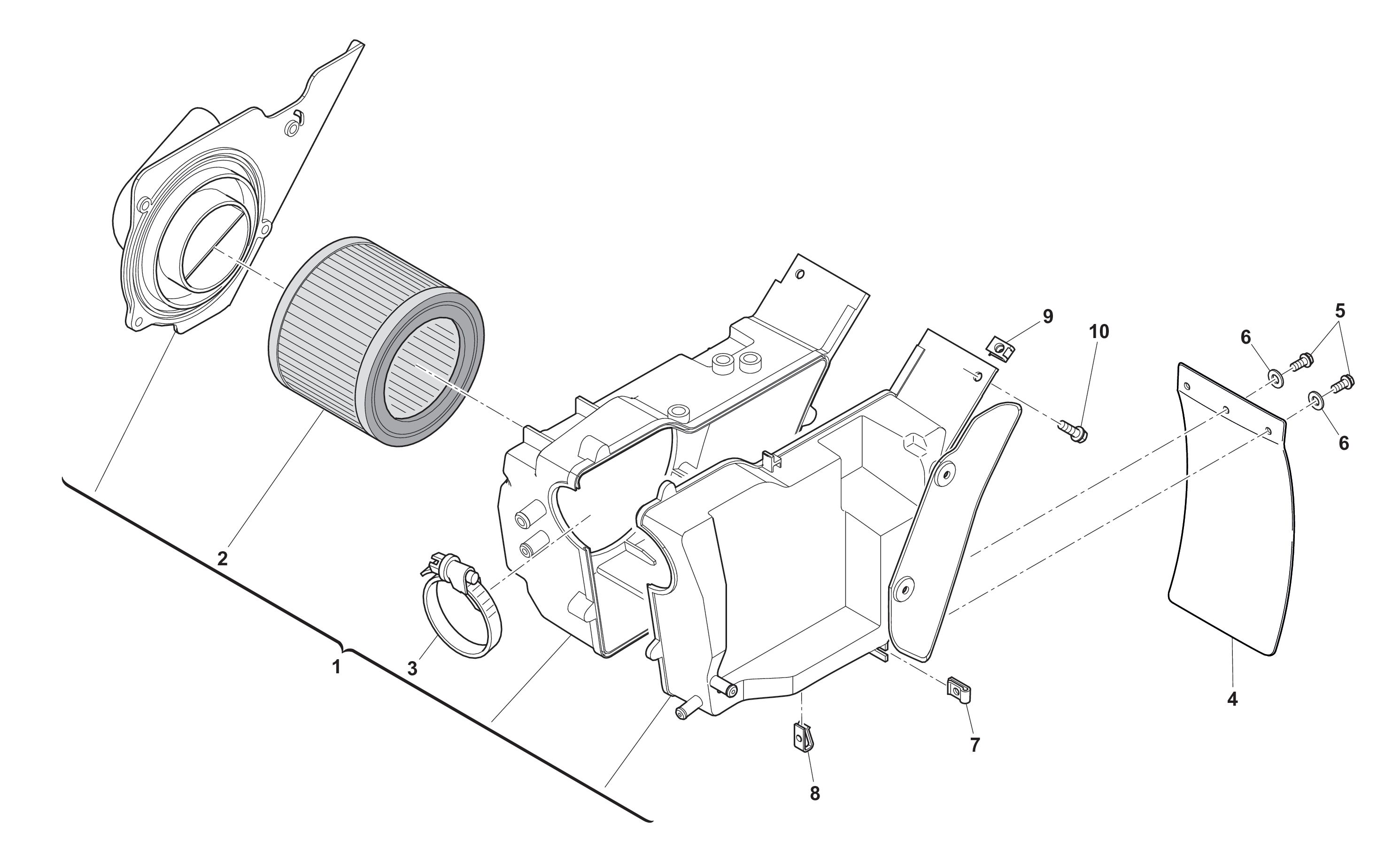 9
10
5
6
6
2
1
3
4
7
8