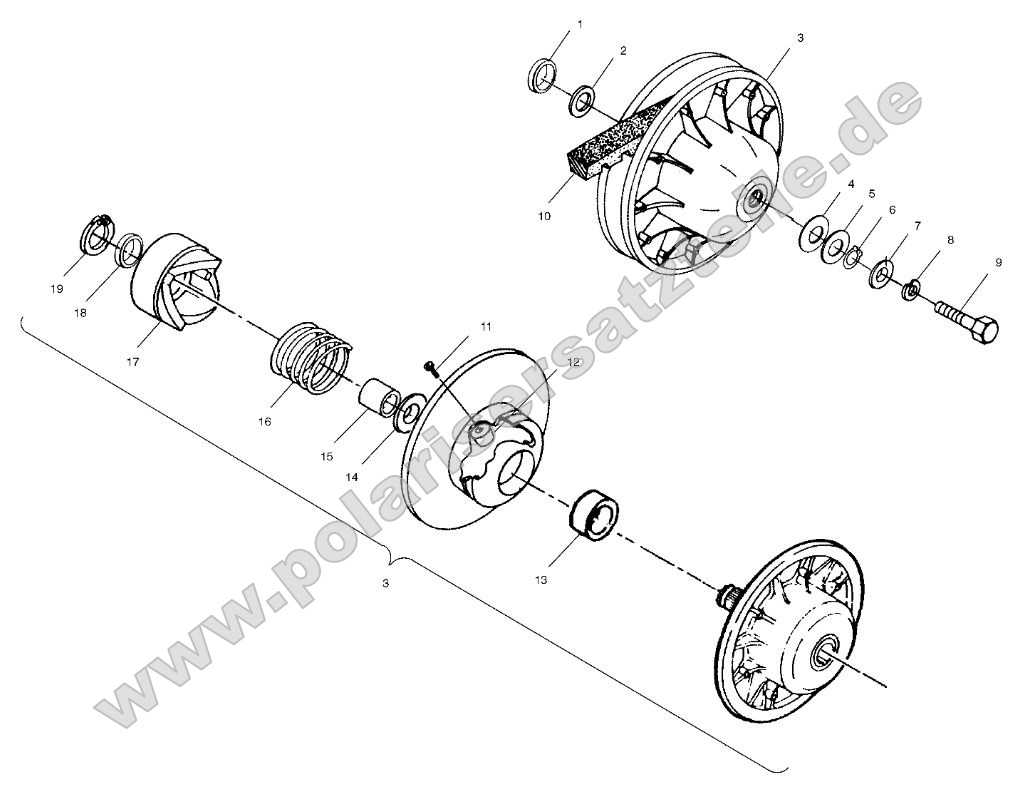 1
2
3
10
4
5
6
7
8
9
19
18
17
16
11
12
15
14
13
3
www.polarisersatzteile.de