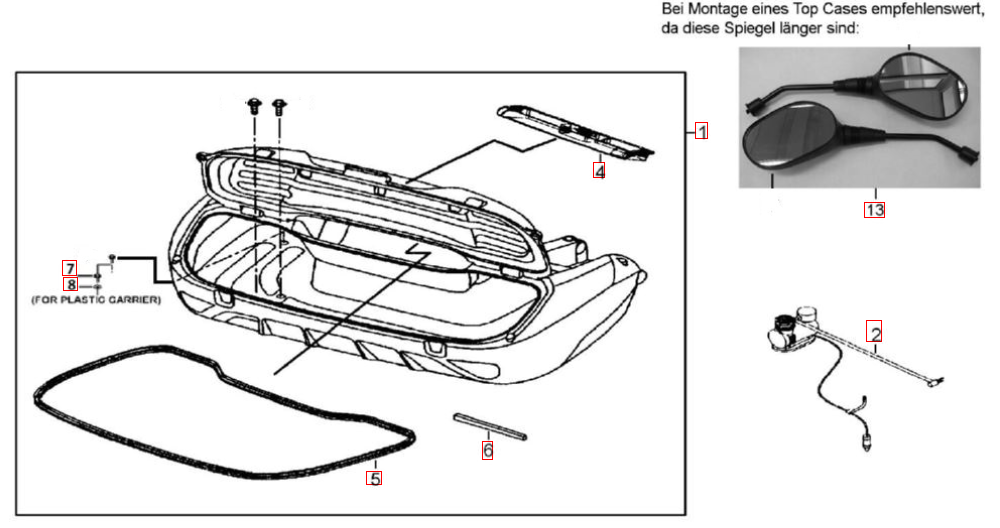 Bei Montage eines Top Cases empfehlenswert, da diese Spiegel länger sind:

1

4

13

7

8

(FOR PLASTIC CARRIER)

2

6

5