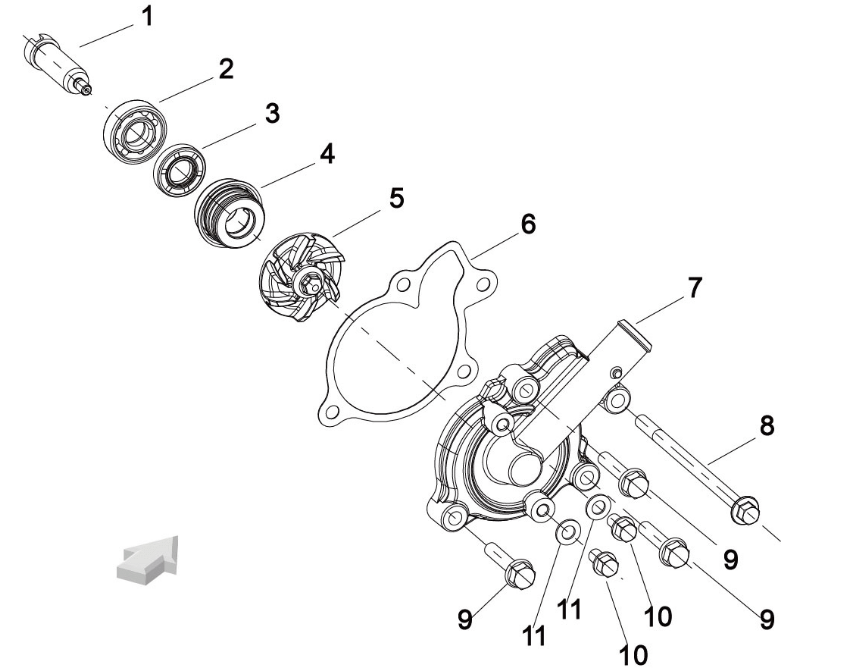 1
2
3
4
5
6
7
8
9
9
9
11
11
10
10