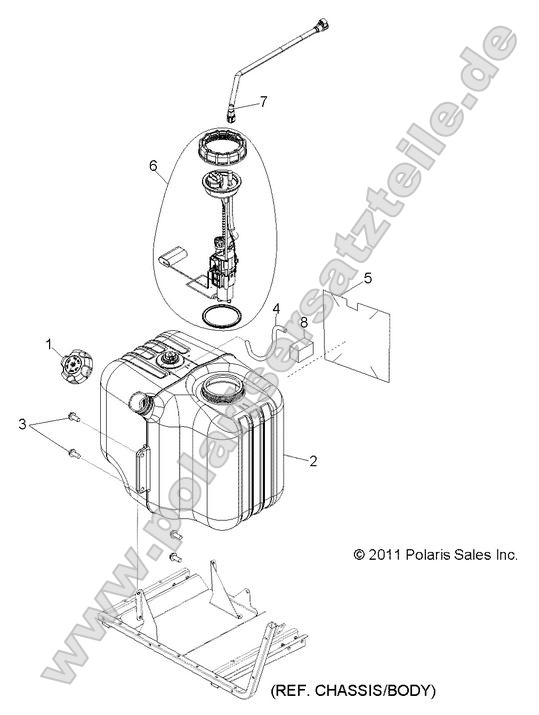 www.polarisersatzteile.de

7

6

5

4

8

1

3

2

© 2011 Polaris Sales Inc.

(REF. CHASSIS/BODY)