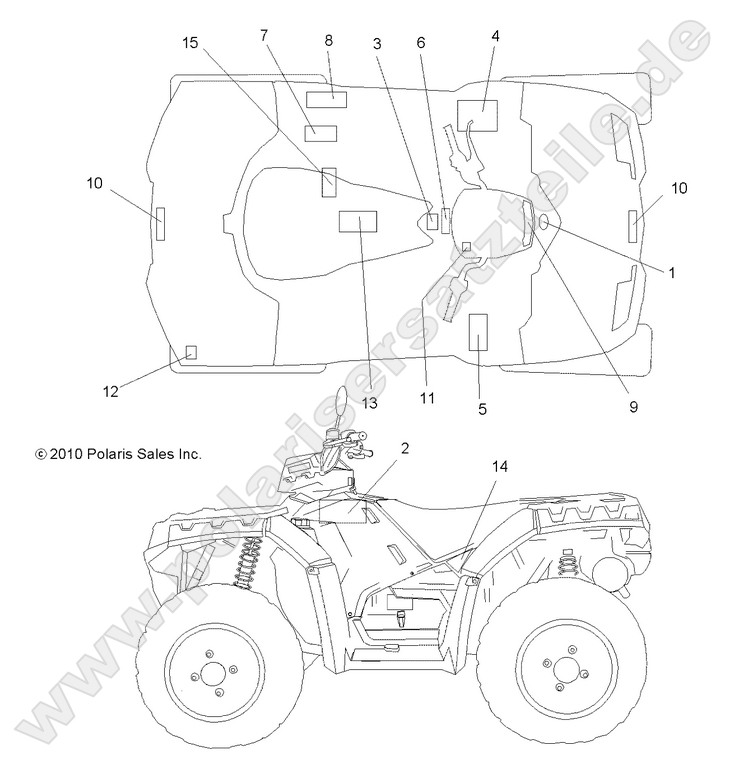 15
7
8
3
6
4
10
10
1
12
13
11
5
9
© 2010 Polaris Sales Inc.
2
14
www.polarisersatzteile.de