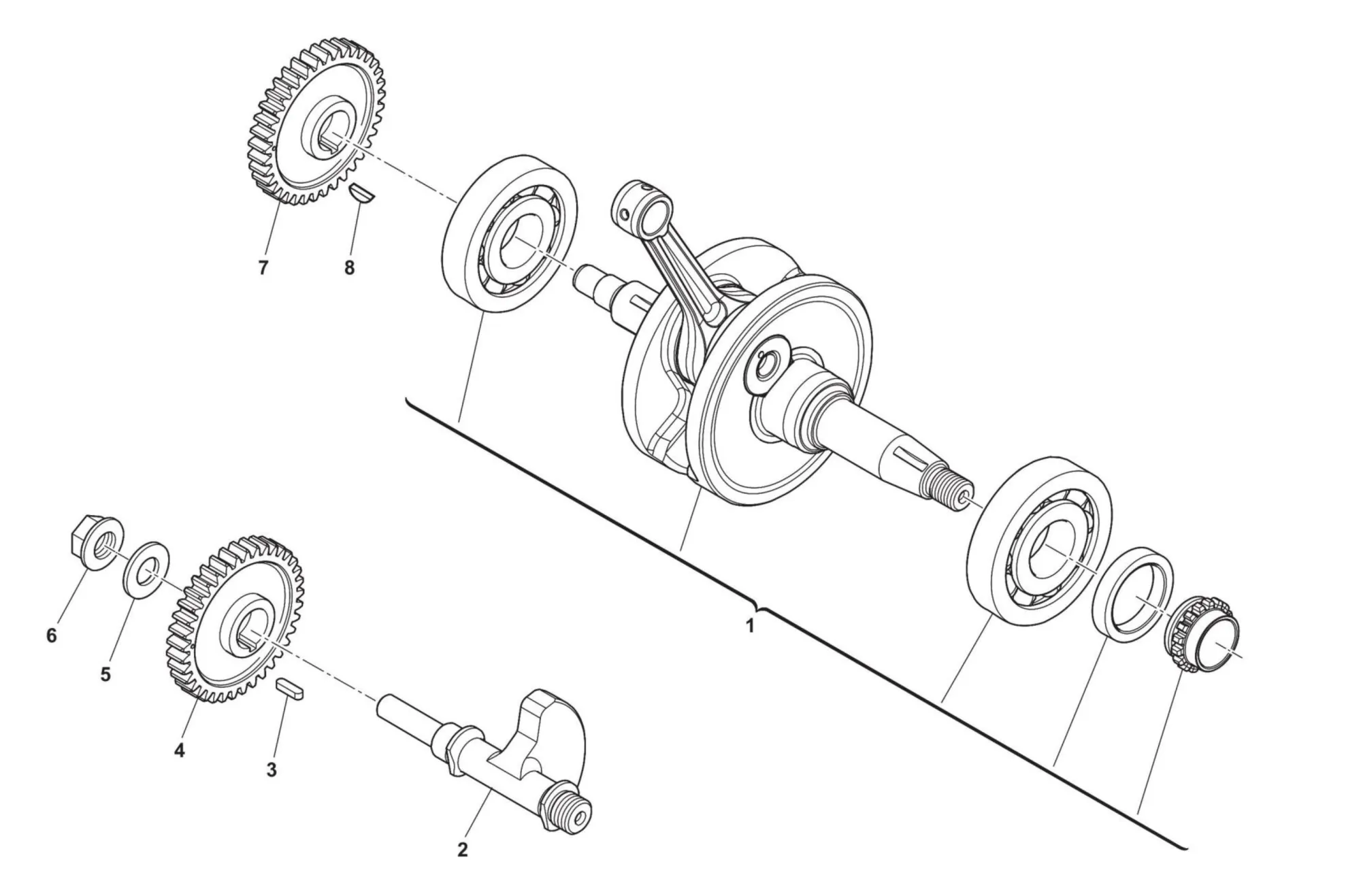 7
8
1
6
5
4
3
2