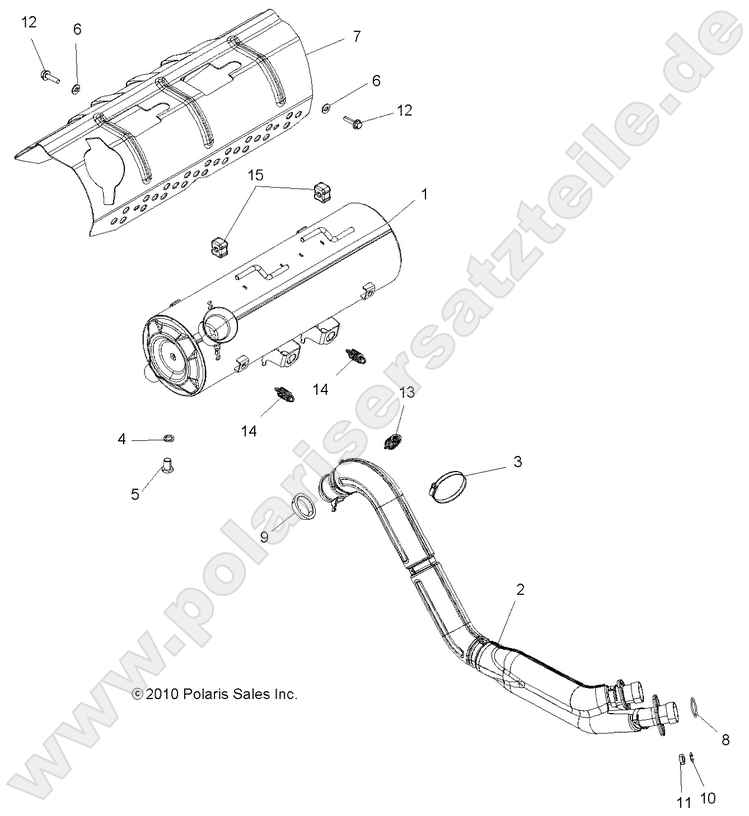 12
6
7
6
12
15
1
14
14
13
4
5
3
9
2
© 2010 Polaris Sales Inc.
8
11
10
www.polarisersatzteile.de