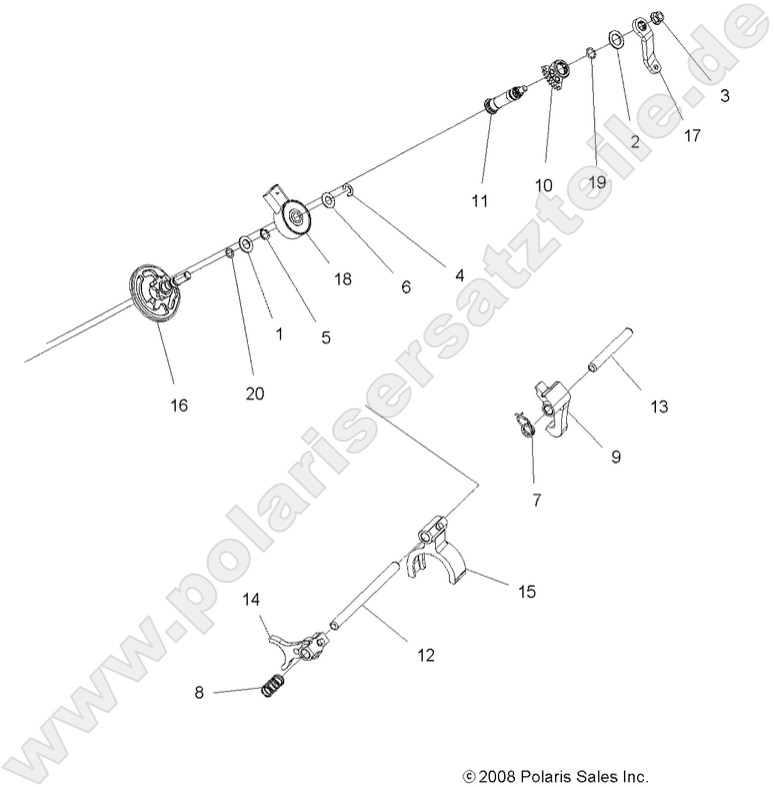 www.polarisersatzteile.de

3
17
2
19
10
11
4
6
18
5
1
20
16
13
9
7
15
14
12
8

© 2008 Polaris Sales Inc.