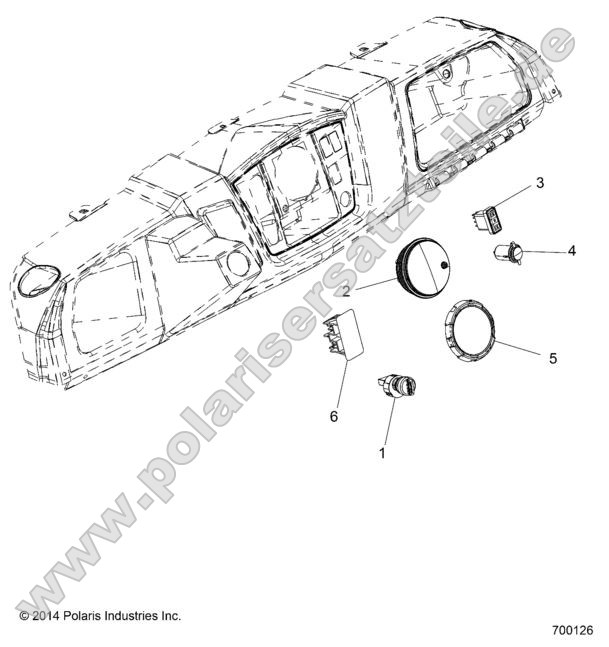 www.polarisersatzteile.de

3

4

2

5

6

1

© 2014 Polaris Industries Inc.

700126