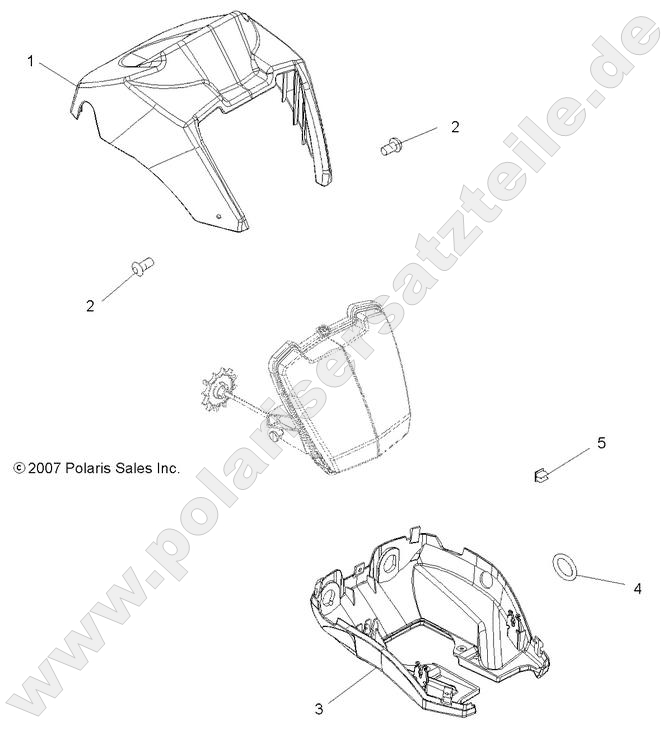 1

2

2

© 2007 Polaris Sales Inc.

5

4

3

www.polarisersatzteile.de