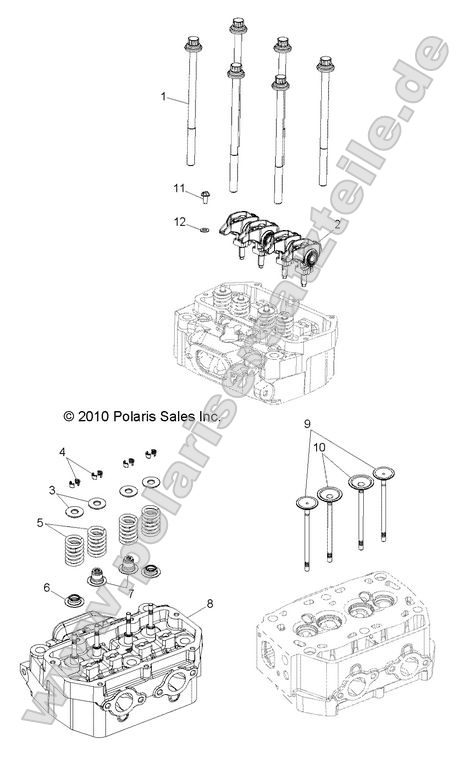 1
11
12
2
© 2010 Polaris Sales Inc.
4
3
5
6
7
8
9
10
www.polaris-ersatzteile.de