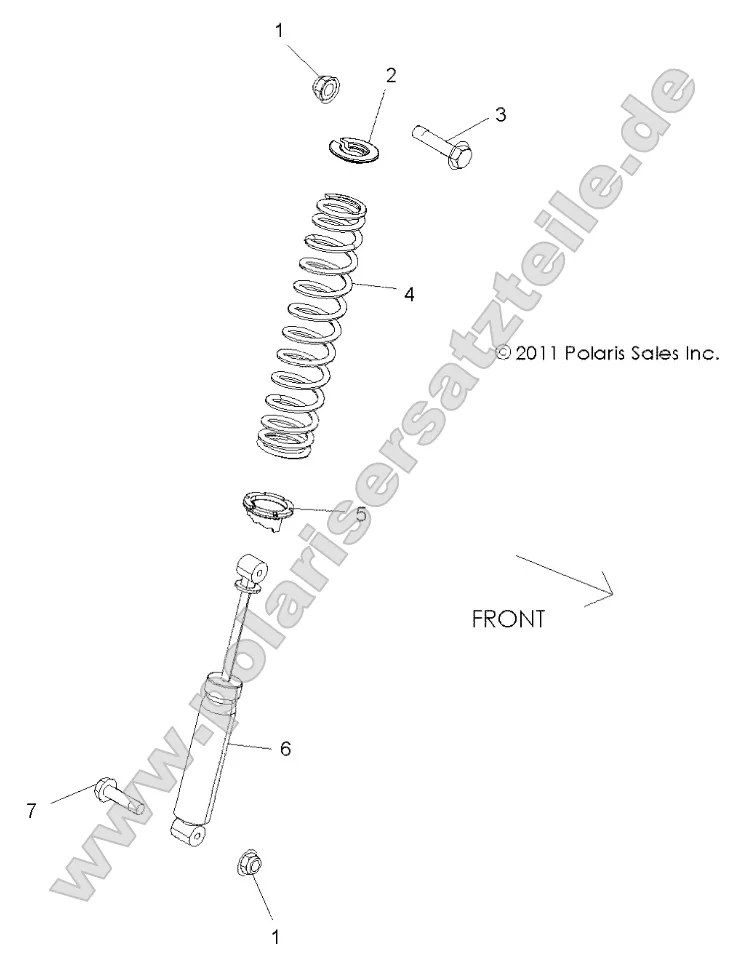 1
2
3
4
© 2011 Polaris Sales Inc.
5
FRONT
6
7
1
www.polarisersatzteile.de