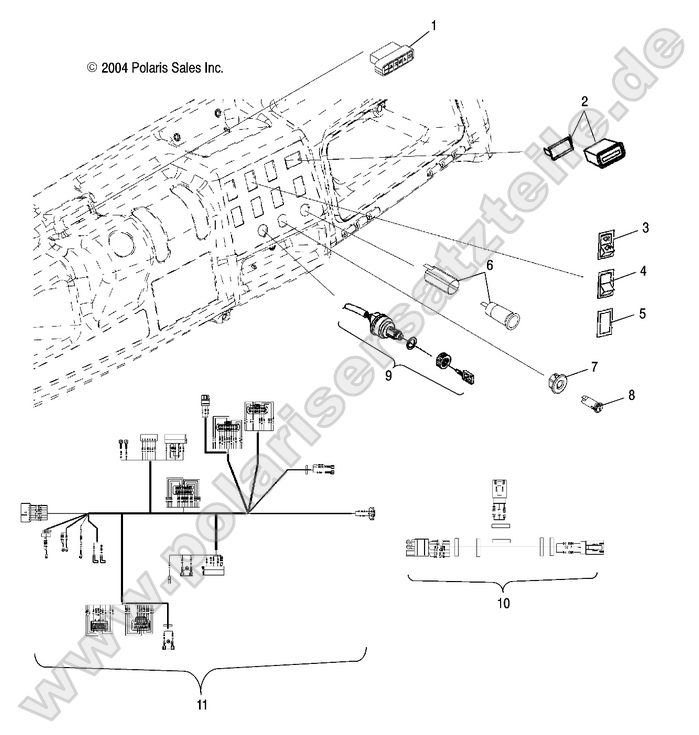 © 2004 Polaris Sales Inc.

1
2
3
4
5
6
7
8
9
10
11

www.polarisersatzteile.de