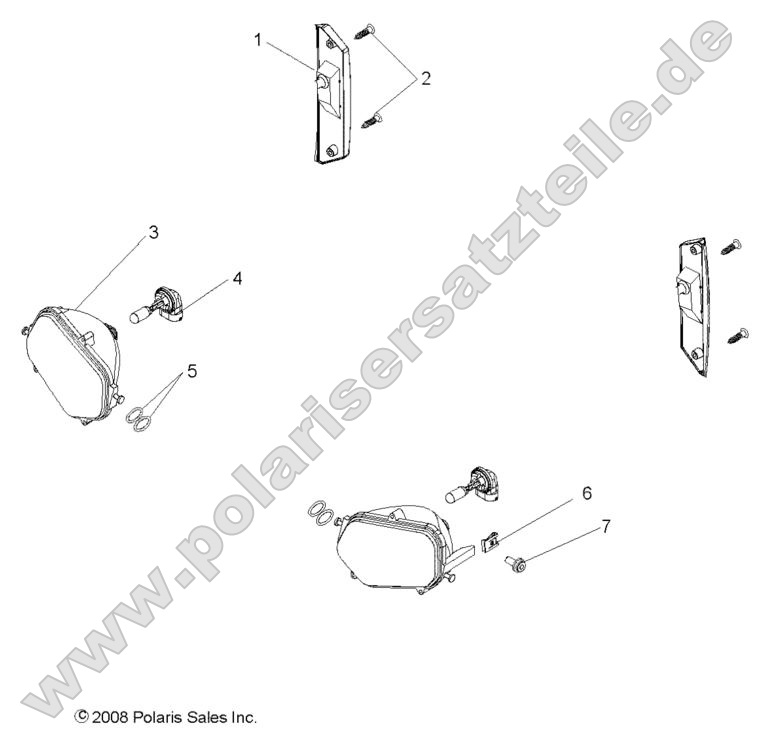 1
2
3
4
5
6
7
www.polarisersatzteile.de
© 2008 Polaris Sales Inc.