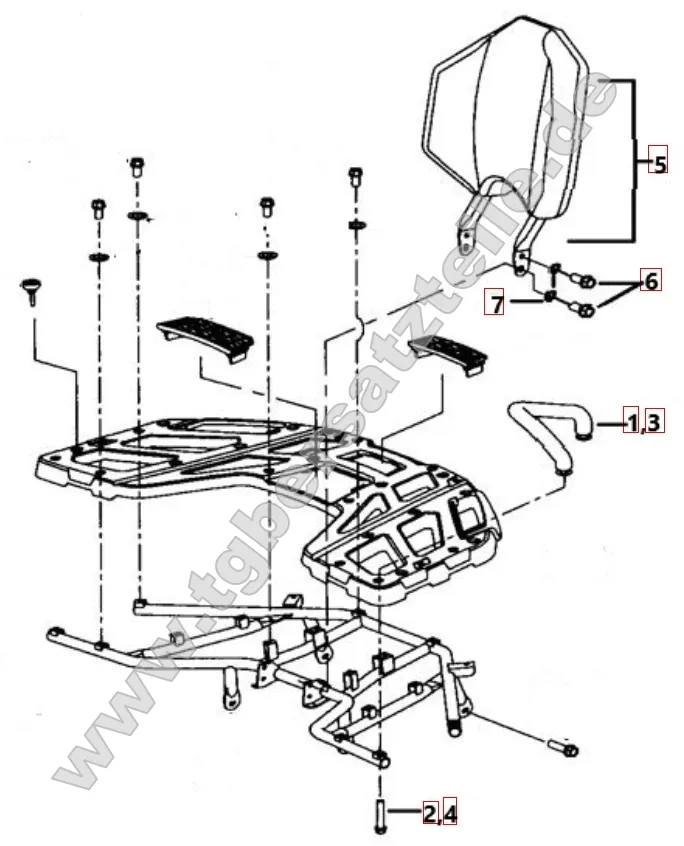 5
6
7
1,3
2,4
www.tgbersatzteile.de