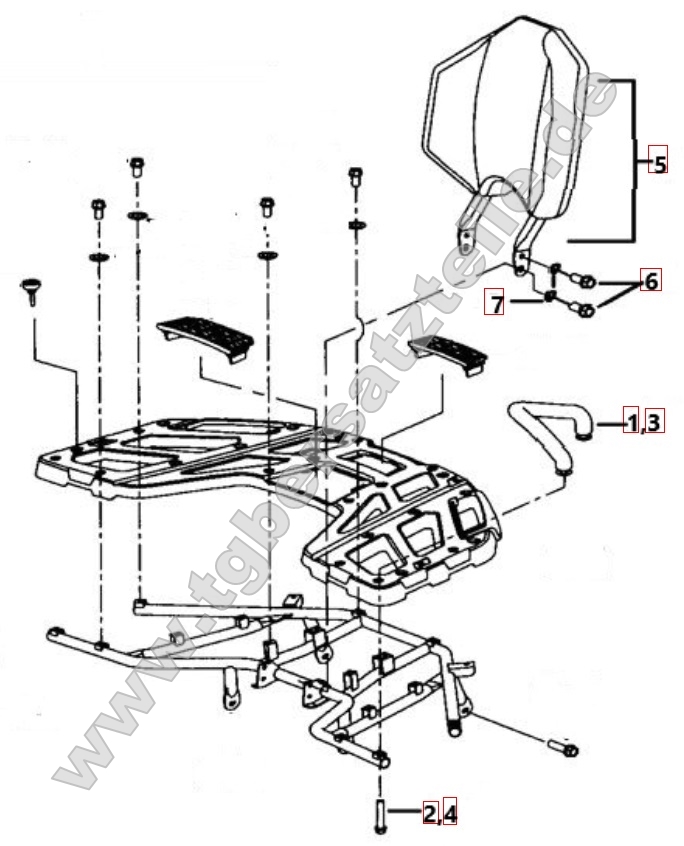 5
6
7
1,3
2,4
www.tgbersatzteile.de