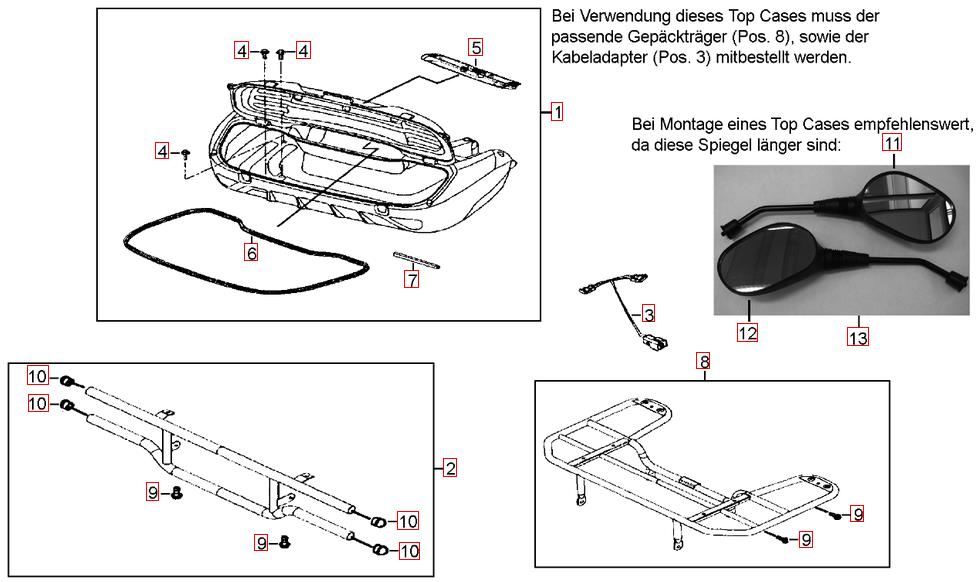 Bei Verwendung dieses Top Cases muss der passende Gepäckträger (Pos. 8), sowie der Kabeladapter (Pos. 3) mitbestellt werden.

Bei Montage eines Top Cases empfehlenswert, da diese Spiegel länger sind:

4
4
5
1
4
6
7
11
12
13
3
8
10
10
2
9
10
9
10
9
9