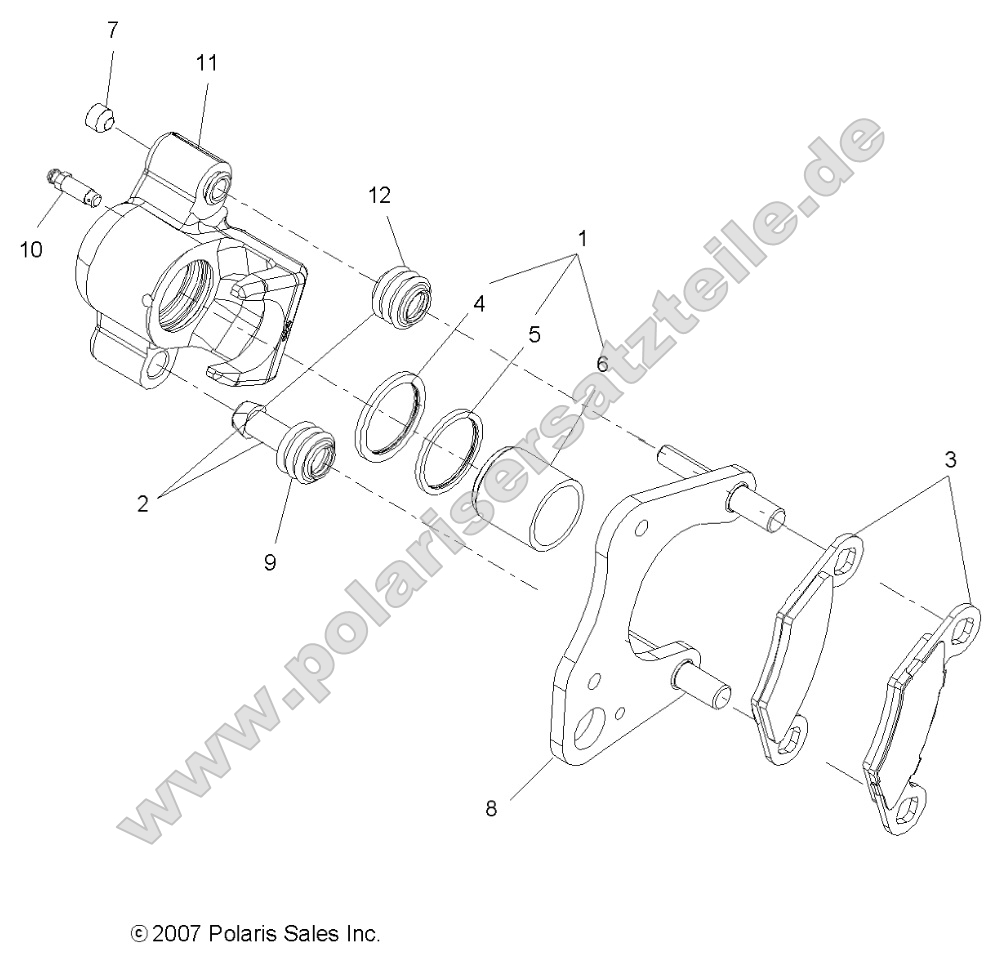 7
11
10
12
1
4
5
6
2
9
3
8
www.polarisersatzteile.de
© 2007 Polaris Sales Inc.