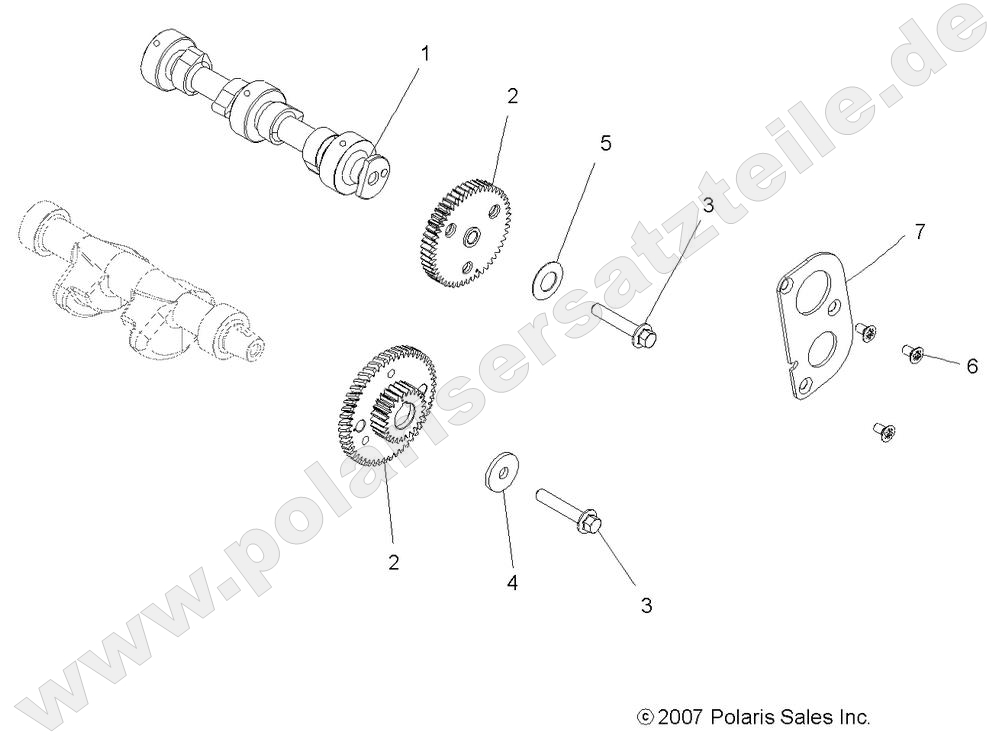 1
2
5
3
7
6
2
4
3
www.polarisersatzteile.de
© 2007 Polaris Sales Inc.